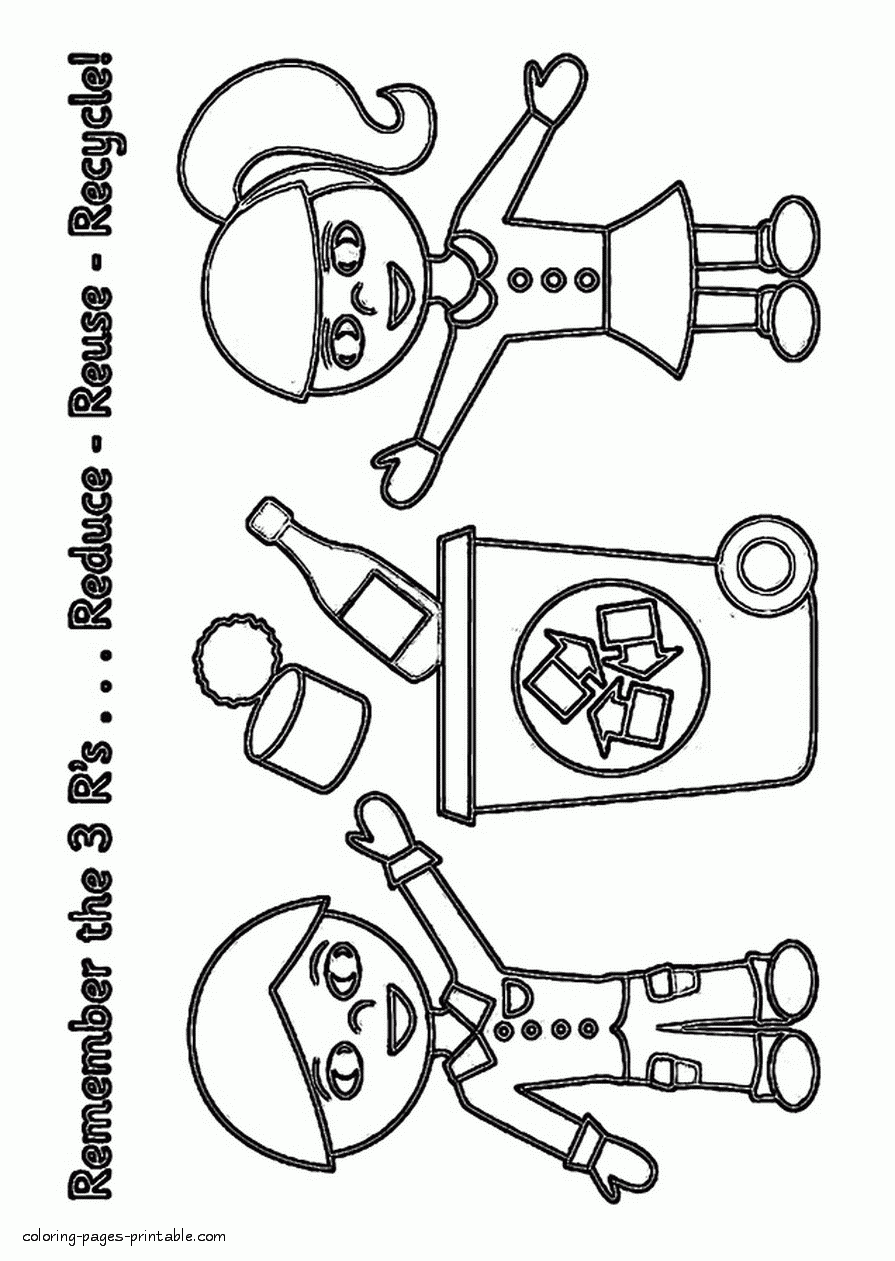 Remember the 3 R's . . . Reduce - Reuse - Recycle!

coloring-pages-printable.com